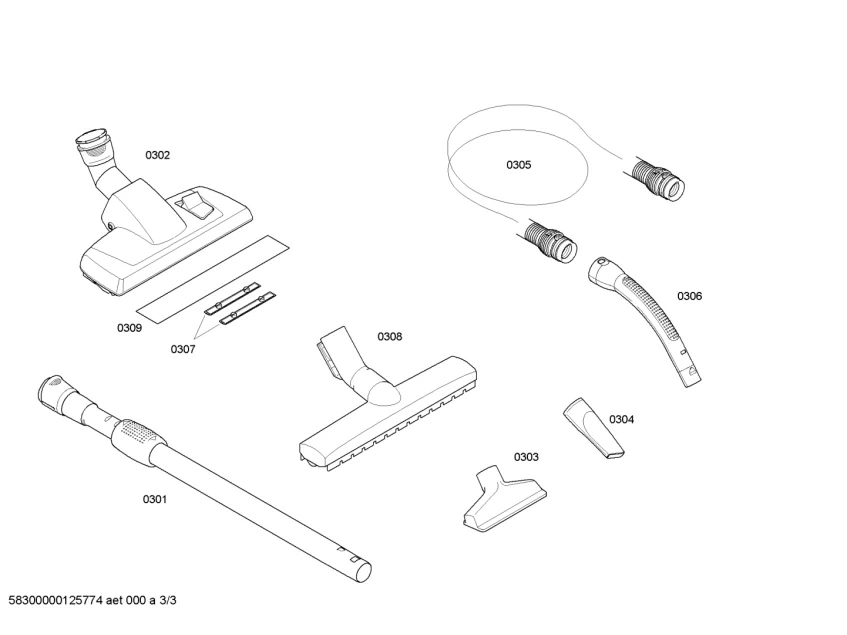 0302

0305

0306

0309

0307

0308

0304

0303

0301

58300000125774 aet 000 a 3/3