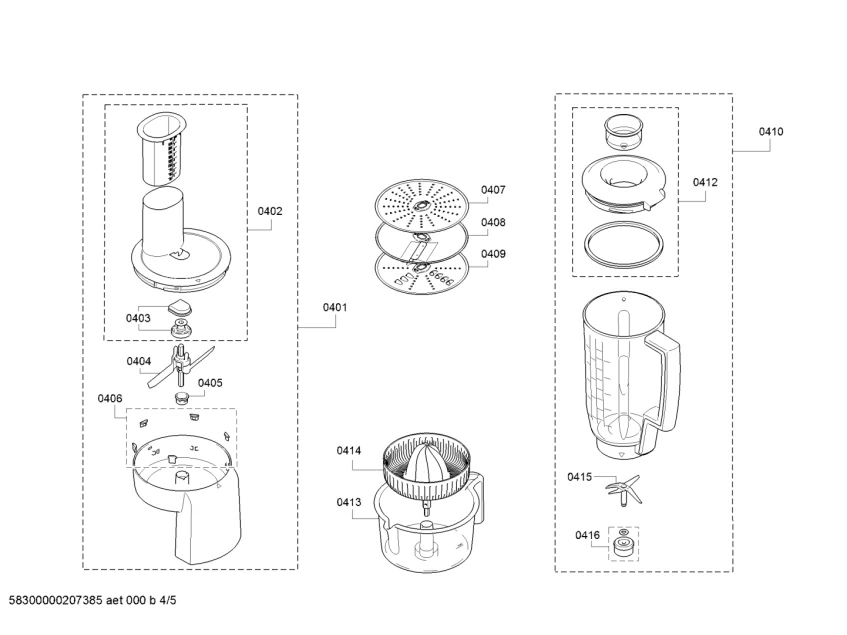 0402

0403

0401

0404

0405

0406

0407

0408

0409

0414

0413

0410

0412

0415

0416

58300000207385 aet 000 b 4/5