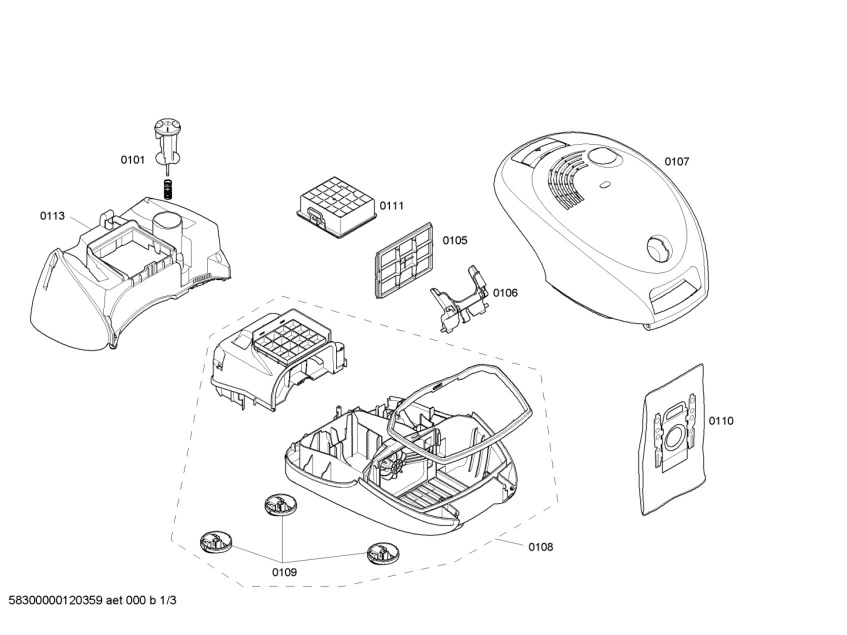 0101

0113

0111

0105

0106

0107

0110

0108

0109

58300000120359 aet 000 b 1/3