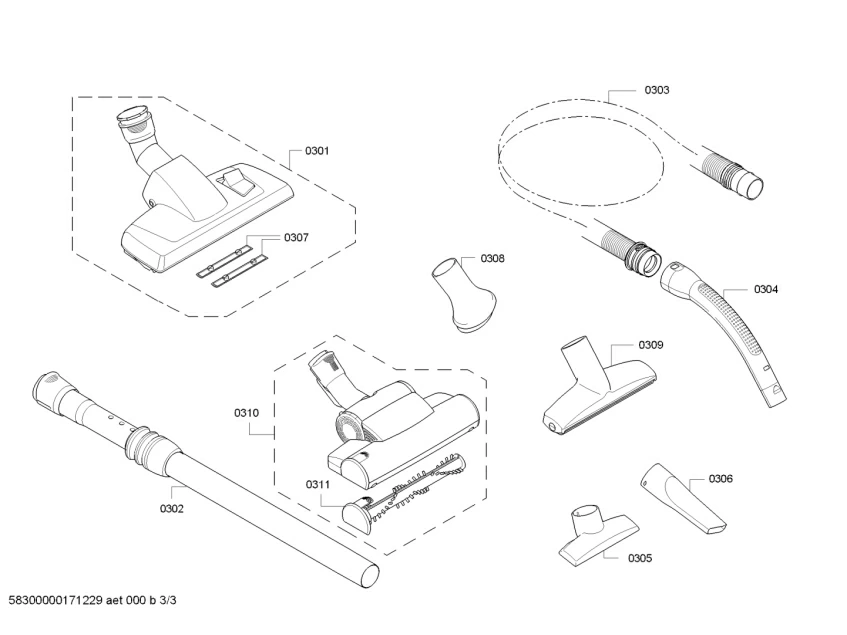 0303

0301

0307

0308

0304

0309

0310

0311

0302

0306

0305

58300000171229 aet 000 b 3/3