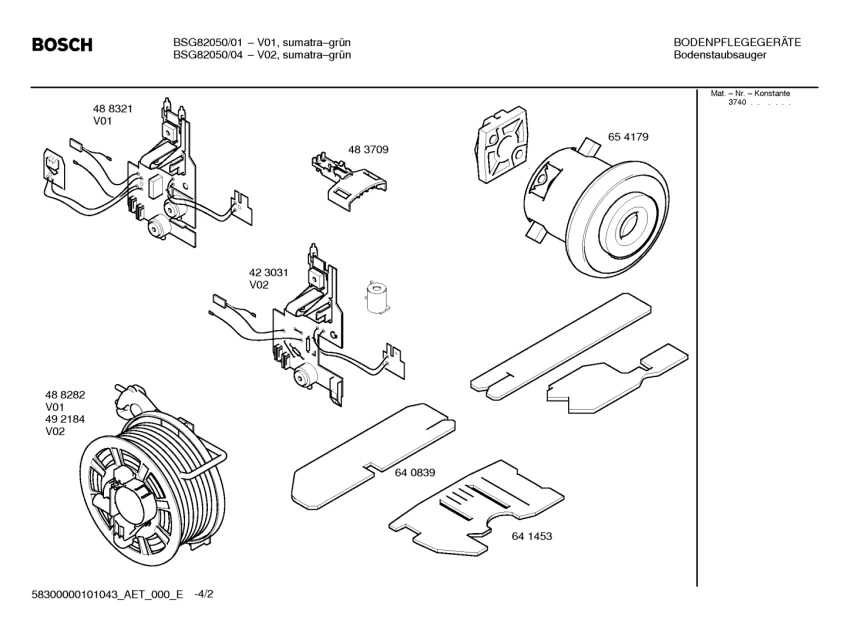 BOSCH

BSG82050/01 – V01, sumatra–grün
BSG82050/04 – V02, sumatra–grün

BODENPFLEGEGERÄTE
Bodenstaubsauger

Mat. – Nr. – Konstante
3740 . . . . . .

48 8321
V01

48 3709

65 4179

42 3031
V02

48 8282
V01
49 2184
V02

64 0839

64 1453

58300000101043_AET_000_E -4/2