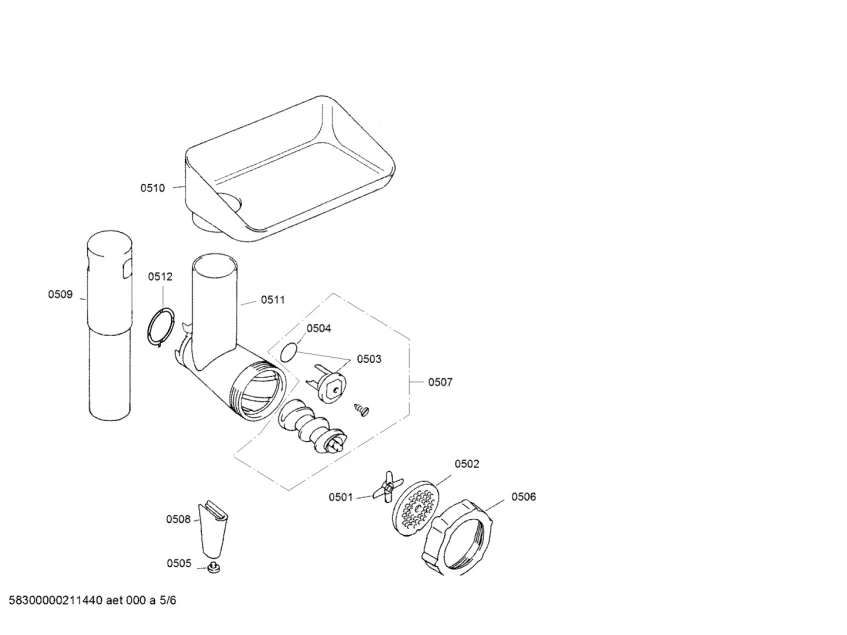 0510

0509

0512

0511

0504

0503

0507

0502

0501

0506

0508

0505

58300000211440 aet 000 a 5/6