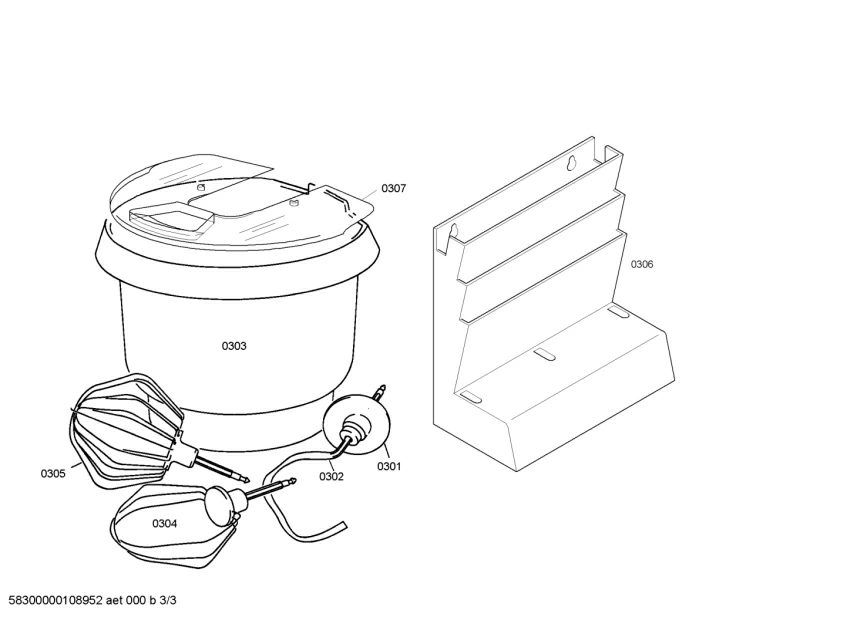 0307

0306

0303

0305

0302

0301

0304

58300000108952 aet 000 b 3/3