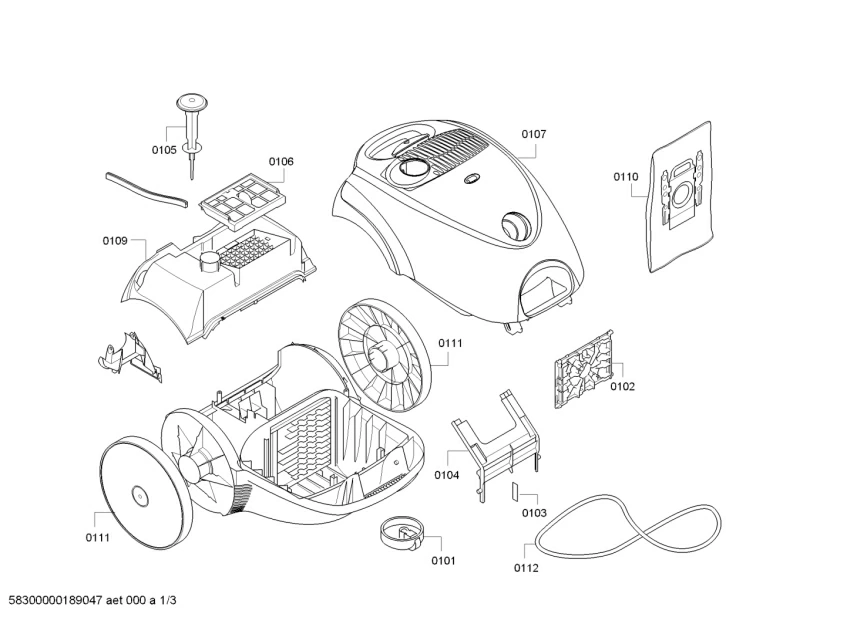 0105

0106

0107

0110

0109

0111

0102

0104

0103

0111

0101

0112

58300000189047 aet 000 a 1/3