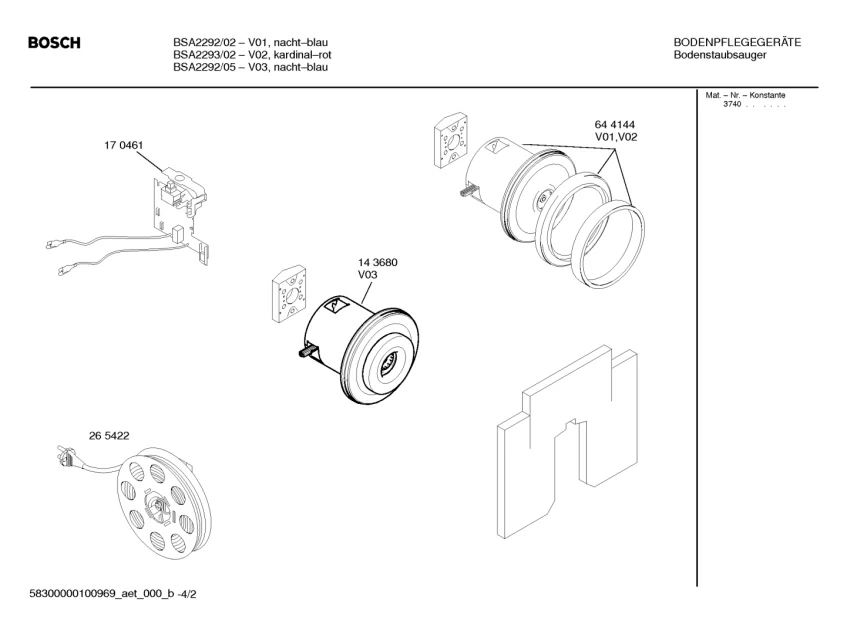 BOSCH

BSA2292/02 – V01, nacht–blau
BSA2293/02 – V02, kardinal–rot
BSA2292/05 – V03, nacht–blau

BODENPFLEGEGERÄTE
Bodenstaubsauger

Mat. – Nr. – Konstante
3740 . . . . .

17 0461

64 4144
V01,V02

14 3680
V03

26 5422

58300000100969_aet_000_b -4/2