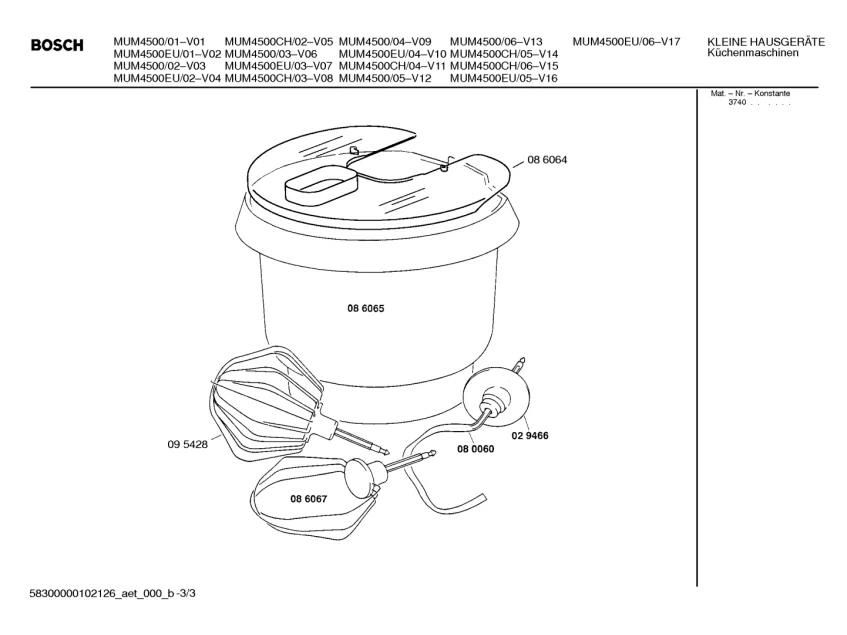 BOSCH

MUM4500/01–V01
MUM4500EU/01–V02
MUM4500/02–V03
MUM4500EU/02–V04

MUM4500CH/02–V05
MUM4500/03–V06
MUM4500EU/03–V07
MUM4500CH/03–V08

MUM4500/04–V09
MUM4500EU/04–V10
MUM4500CH/04–V11
MUM4500/05–V12

MUM4500/06–V13
MUM4500CH/05–V14
MUM4500CH/06–V15
MUM4500EU/05–V16

MUM4500EU/06–V17

KLEINE HAUSGERÄTE
Küchenmaschinen

Mat. – Nr. – Konstante
3740 . . . . .

08 6064

08 6065

09 5428

08 0060

02 9466

08 6067

58300000102126_aet_000_b -3/3