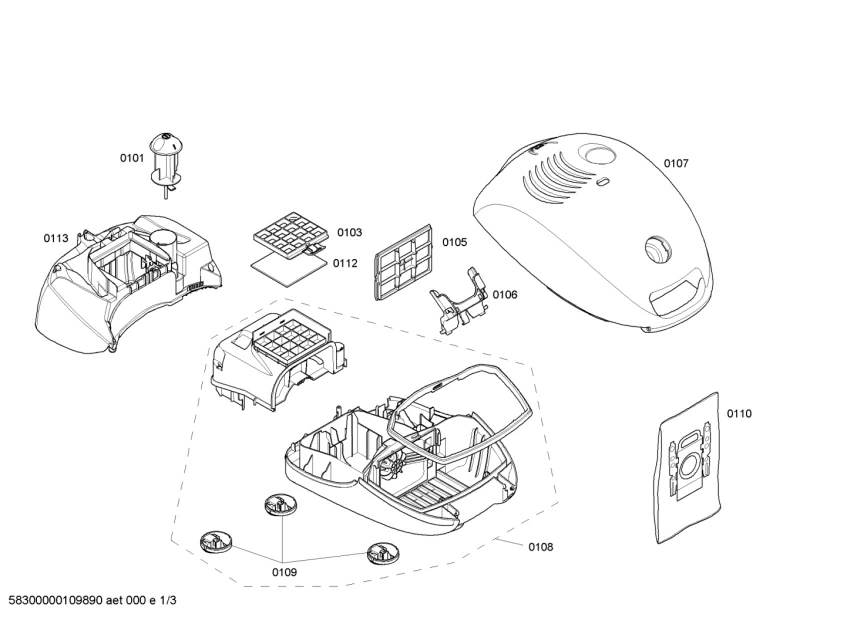 0101
0107
0113
0103
0112
0105
0106
0110
0108
0109
58300000109890 aet 000 e 1/3