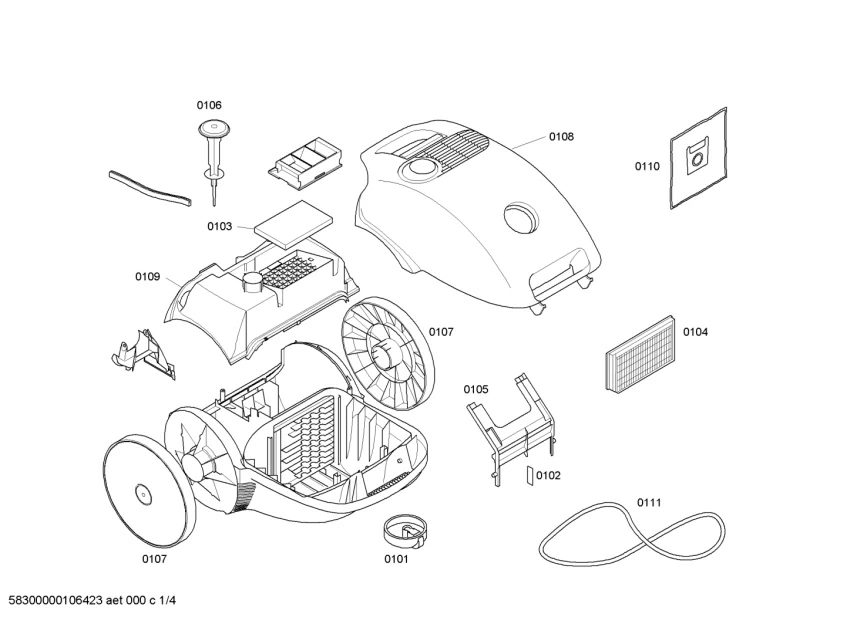 0106

0108

0110

0103

0109

0107

0104

0105

0102

0111

0107

0101

58300000106423 aet 000 c 1/4