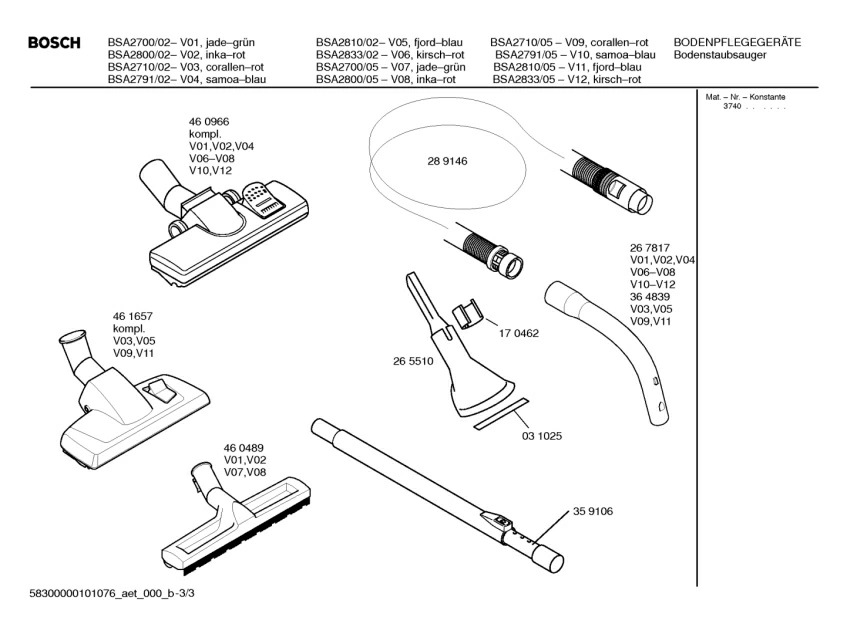 BOSCH

BSA2700/02– V01, jade–grün
BSA2800/02– V02, inka–rot
BSA2710/02– V03, corallen–rot
BSA2791/02– V04, samoa–blau

BSA2810/02– V05, fjord–blau
BSA2833/02 – V06, kirsch–rot
BSA2700/05 – V07, jade–grün
BSA2800/05 – V08, inka–rot

BSA2710/05 – V09, corallen–rot
BSA2791/05 – V10, samoa–blau
BSA2810/05 – V11, fjord–blau
BSA2833/05 – V12, kirsch–rot

BODENPFLEGEGERÄTE
Bodenstaubsauger

Mat. – Nr. – Konstante
3740 . . . . . .

46 0966
kompl.
V01,V02,V04
V06–V08
V10,V12

28 9146

26 7817
V01,V02,V04
V06–V08
V10–V12
36 4839
V03,V05
V09,V11

46 1657
kompl.
V03,V05
V09,V11

17 0462

26 5510

03 1025

46 0489
V01,V02
V07,V08

35 9106

58300000101076_aet_000_b-3/3