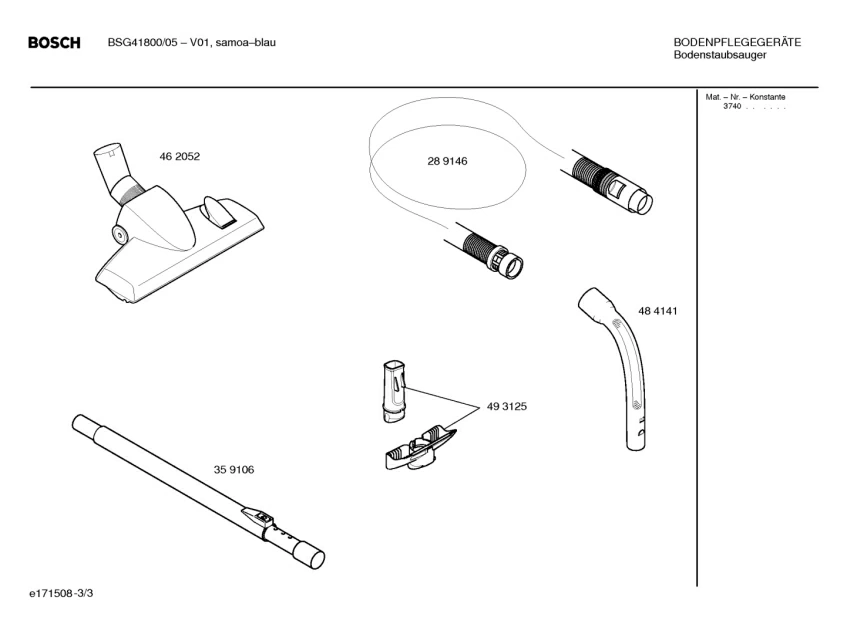 BOSCH BSG41800/05 – V01, samoa–blau

BODENPFLEGEGERÄTE
Bodenstaubsauger

Mat. – Nr. – Konstante
3740 . . . . . .

46 2052

28 9146

48 4141

49 3125

35 9106

e171508-3/3