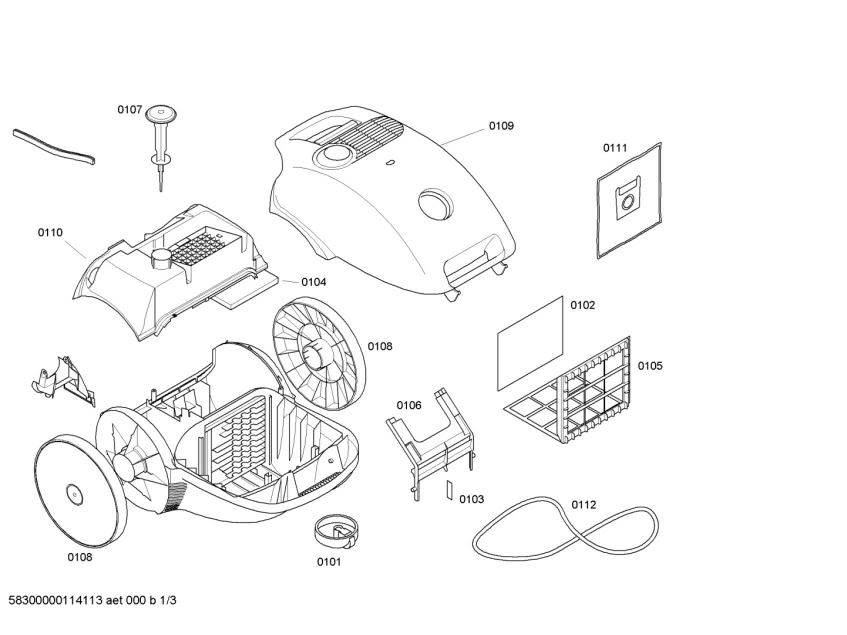 0107

0109

0111

0110

0104

0102

0108

0105

0106

0103

0112

0108

0101

58300000114113 aet 000 b 1/3