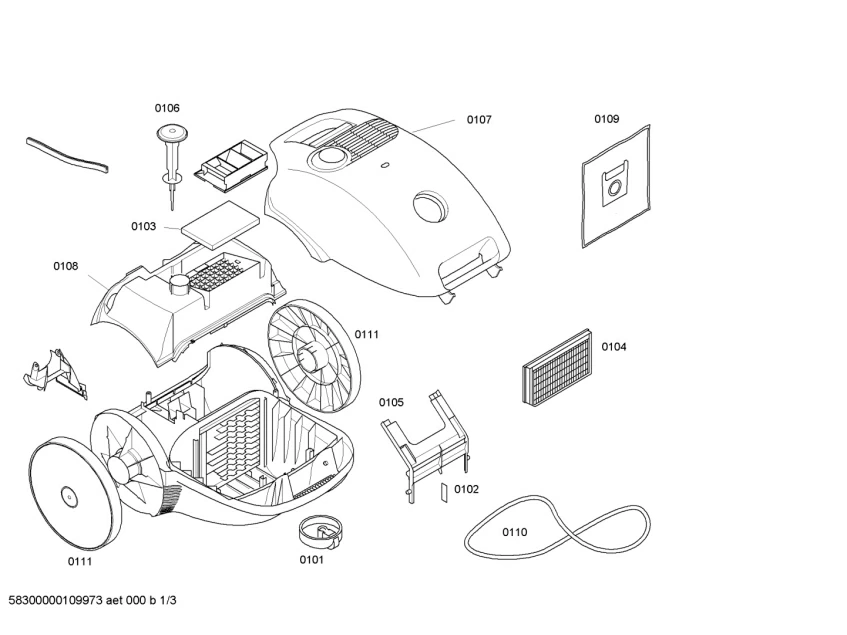 0106

0107

0109

0103

0108

0111

0104

0105

0102

0110

0111

0101

58300000109973 aet 000 b 1/3