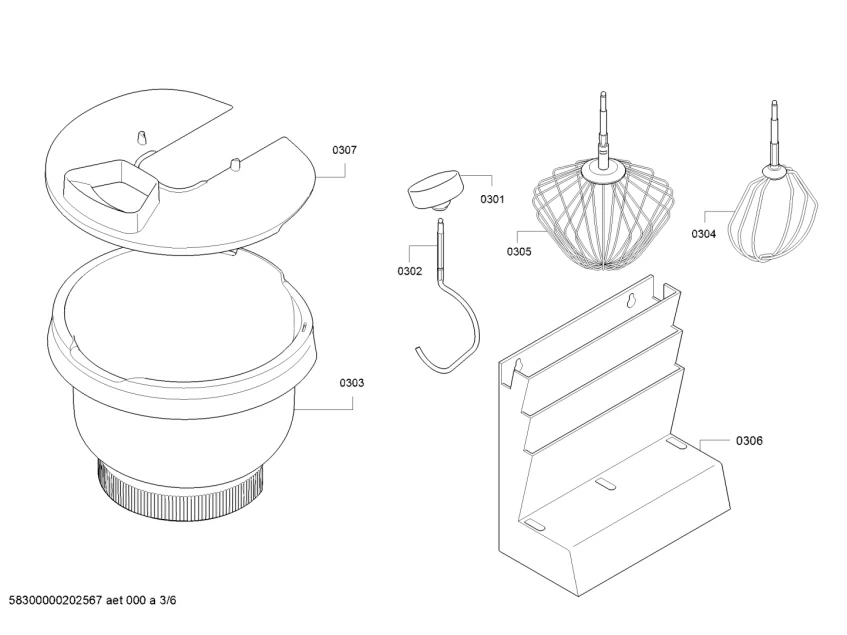 0307

0301

0305

0304

0302

0303

0306

58300000202567 aet 000 a 3/6