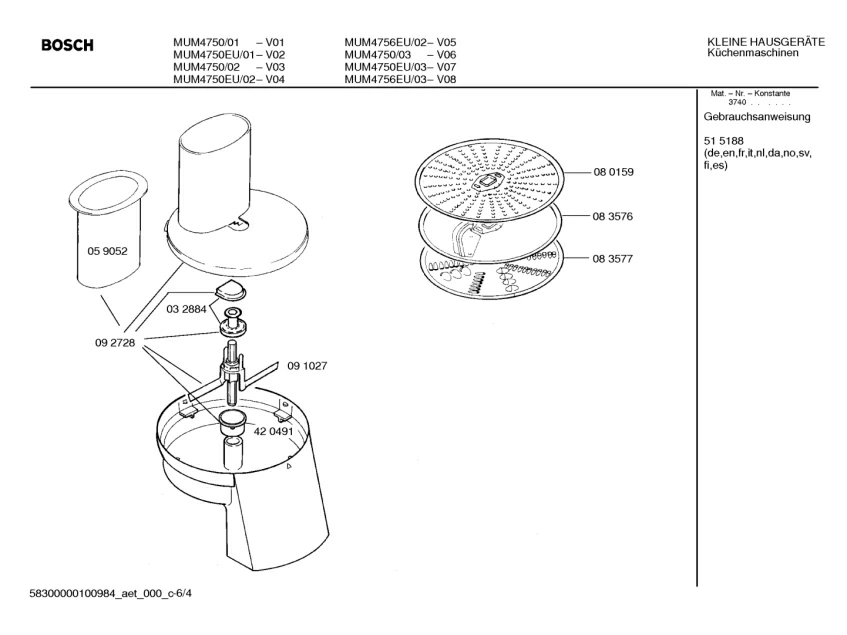 BOSCH

MUM4750/01 – V01
MUM4750EU/01– V02
MUM4750/02 – V03
MUM4750EU/02– V04

MUM4756EU/02– V05
MUM4750/03 – V06
MUM4750EU/03– V07
MUM4756EU/03– V08

KLEINE HAUSGERÄTE
Küchenmaschinen

Mat. – Nr. – Konstante
3740 . . . . .

Gebrauchsanweisung

51 5188
(de,en,fr,it,nl,da,no,sv,fi,es)

05 9052

03 2884

09 2728

09 1027

42 0491

08 0159

08 3576

08 3577

58300000100984_aet_000_c-6/4