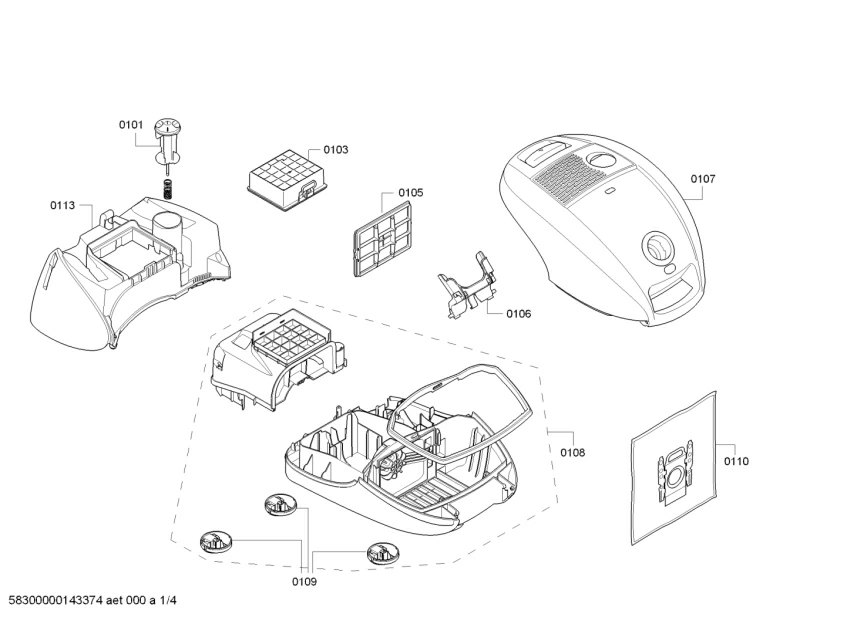 0101

0103

0113

0105

0107

0106

0108

0110

0109

58300000143374 aet 000 a 1/4