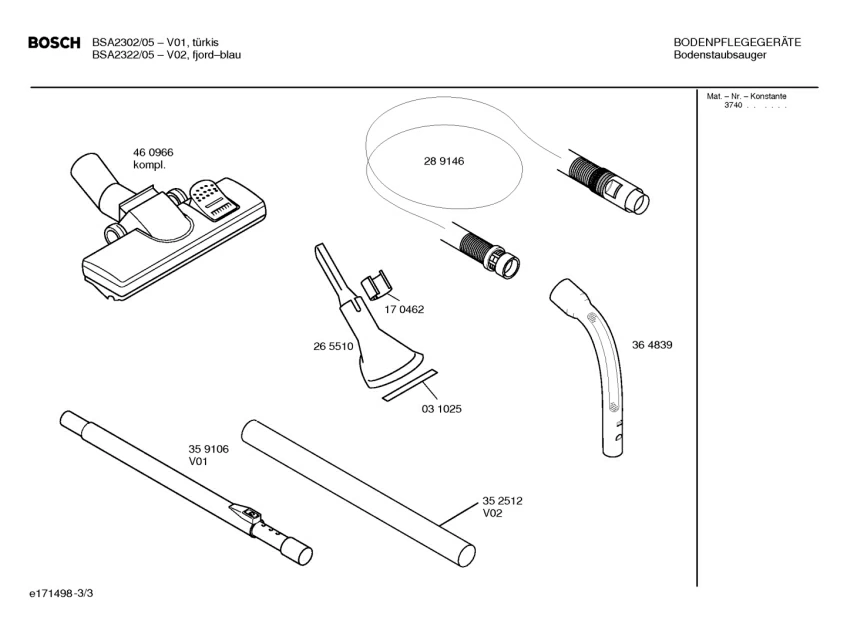 BOSCH BSA2302/05 – V01, türkis
BSA2322/05 – V02, fjord–blau

BODENPFLEGEGERÄTE
Bodenstaubsauger

Mat. – Nr. – Konstante
3740 . . . . .

46 0966
kompl.

28 9146

17 0462

26 5510

36 4839

03 1025

35 9106
V01

35 2512
V02

e171498-3/3