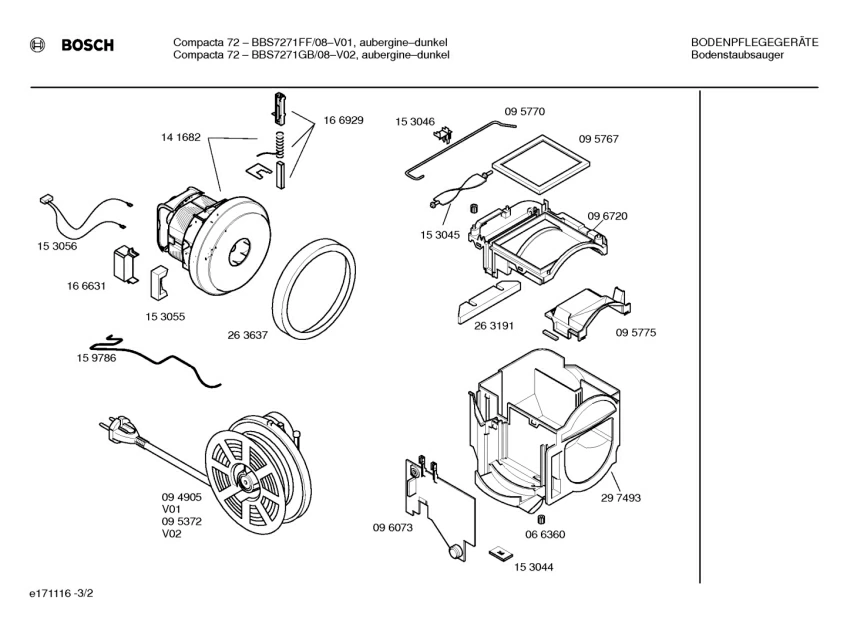 BOSCH

Compacta 72 – BBS7271FF/08–V01, aubergine–dunkel
Compacta 72 – BBS7271GB/08–V02, aubergine–dunkel

BODENPFLEGEGERÄTE
Bodenstaubsauger

14 1682
16 6929
15 3056
16 6631
15 3055
26 3637
15 9786
09 4905
V01
09 5372
V02

15 3046
09 5770
09 5767
15 3045
09 6720
26 3191
09 5775
29 7493
09 6073
06 6360
15 3044

e171116 -3/2