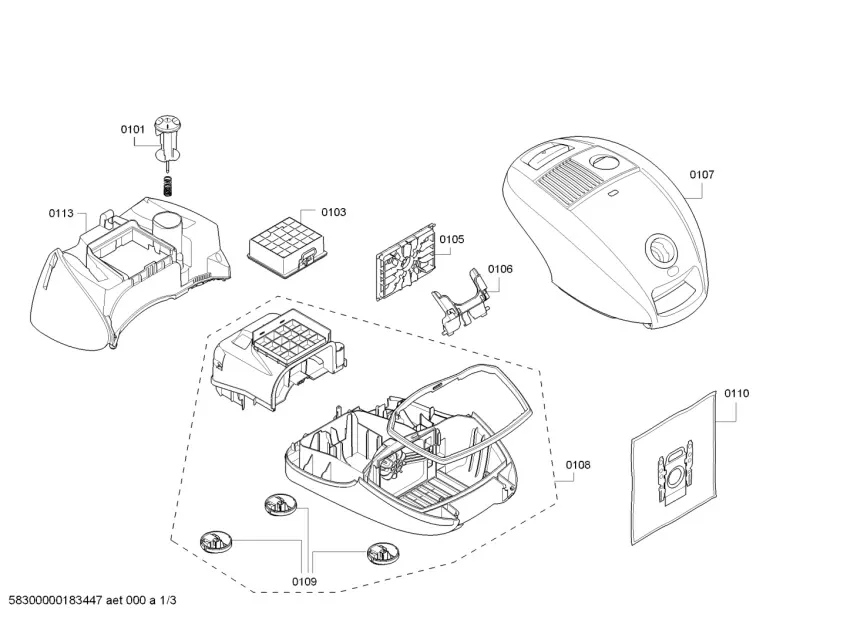 0101

0113

0103

0105

0106

0107

0110

0108

0109

58300000183447 aet 000 a 1/3