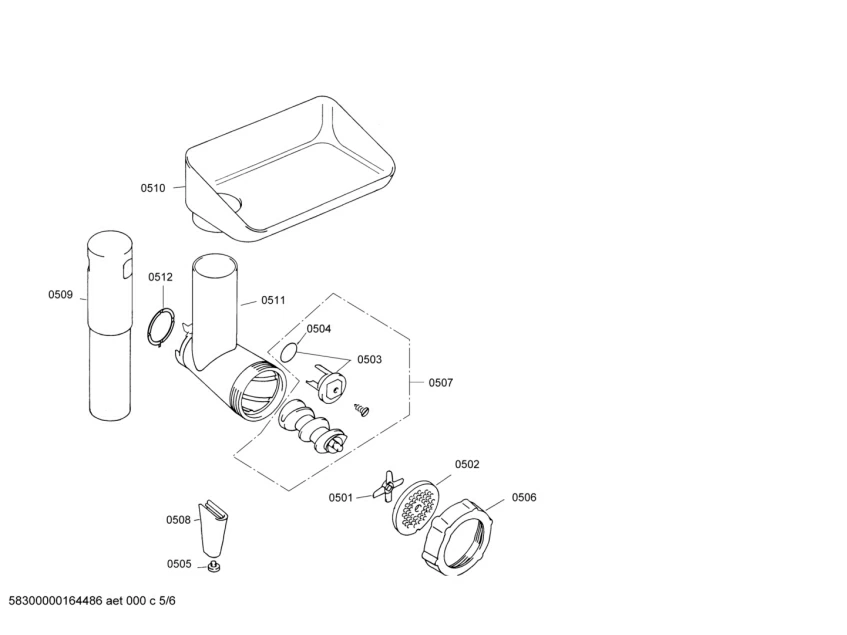 0510

0509

0512

0511

0504

0503

0507

0502

0501

0506

0508

0505

58300000164486 aet 000 c 5/6