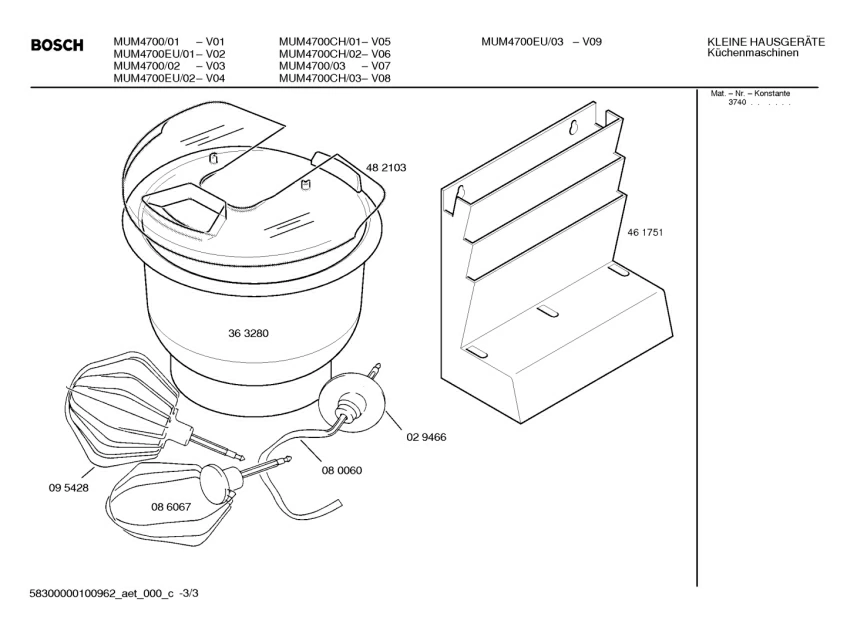 BOSCH

MUM4700/01 – V01
MUM4700EU/01– V02
MUM4700/02 – V03
MUM4700EU/02– V04

MUM4700CH/01– V05
MUM4700CH/02– V06
MUM4700/03 – V07
MUM4700CH/03– V08

MUM4700EU/03 – V09

KLEINE HAUSGERÄTE
Küchenmaschinen

Mat. – Nr. – Konstante
3740 . . . . .

48 2103

46 1751

36 3280

02 9466

08 0060

09 5428

08 6067

58300000100962_aet_000_c -3/3